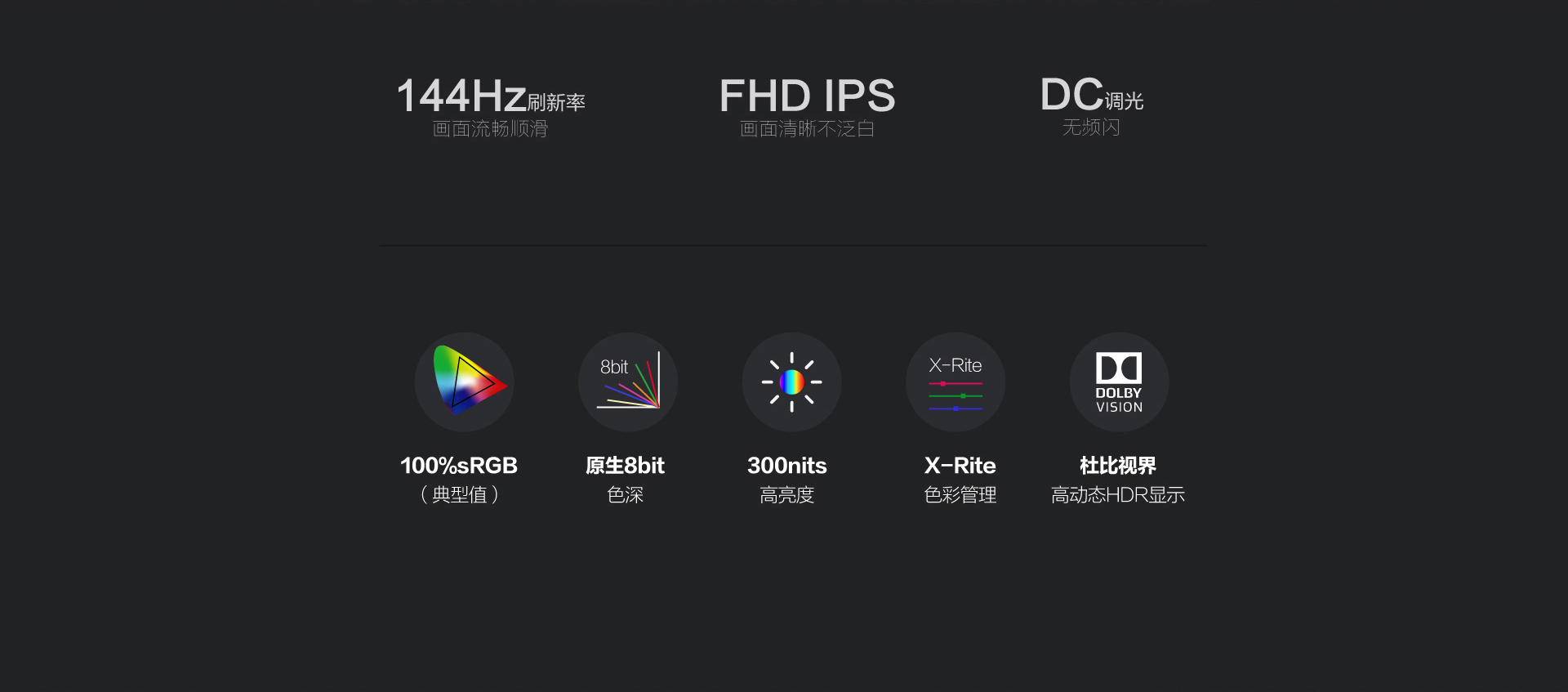 144Hz刷新率
画面流畅顺滑

FHD IPS
画面清晰不泛白

DC调光
无频闪

8bit

X-Rite

DOLBY
VISION

100%sRGB
（典型值）

原生8bit
色深

300nits
高亮度

X-Rite
色彩管理

杜比视界
高动态HDR显示